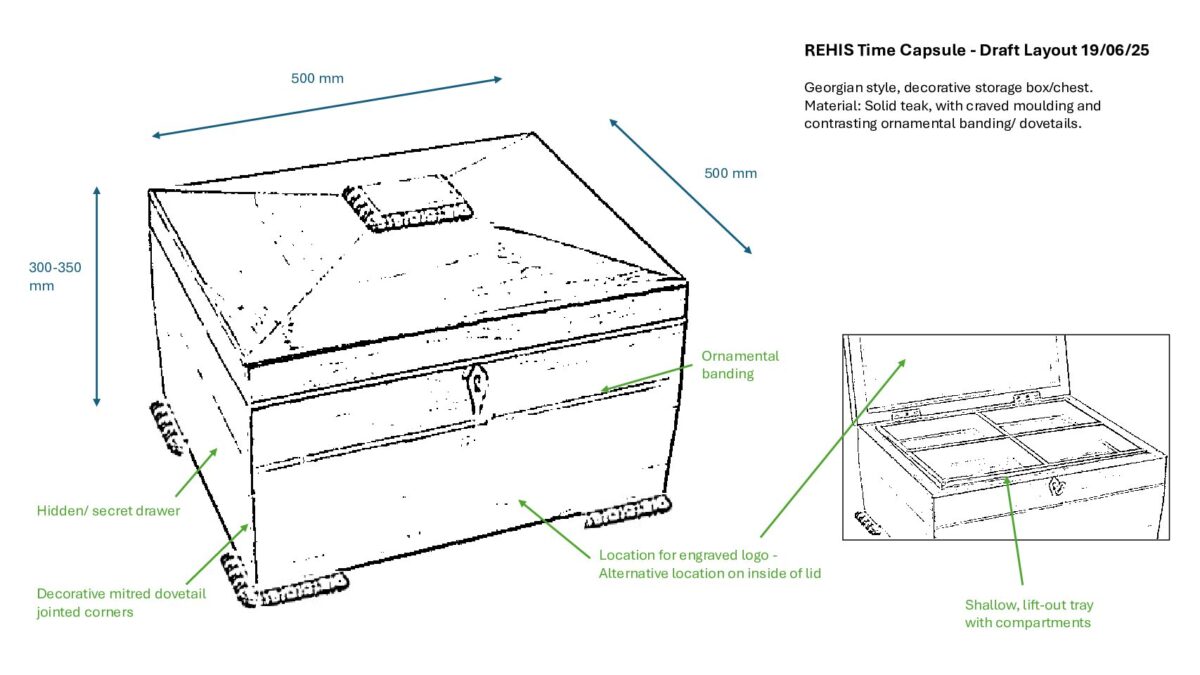 REHIS Time Capsule - Draft Layout 19/06/25

Georgian style, decorative storage box/chest.
Material: Solid teak, with craved moulding and contrasting ornamental banding/ dovetails.

500 mm

500 mm

300-350 mm

Ornamental banding

Hidden/ secret drawer

Decorative mitred dovetail jointed corners

Location for engraved logo - Alternative location on inside of lid

Shallow, lift-out tray with compartments